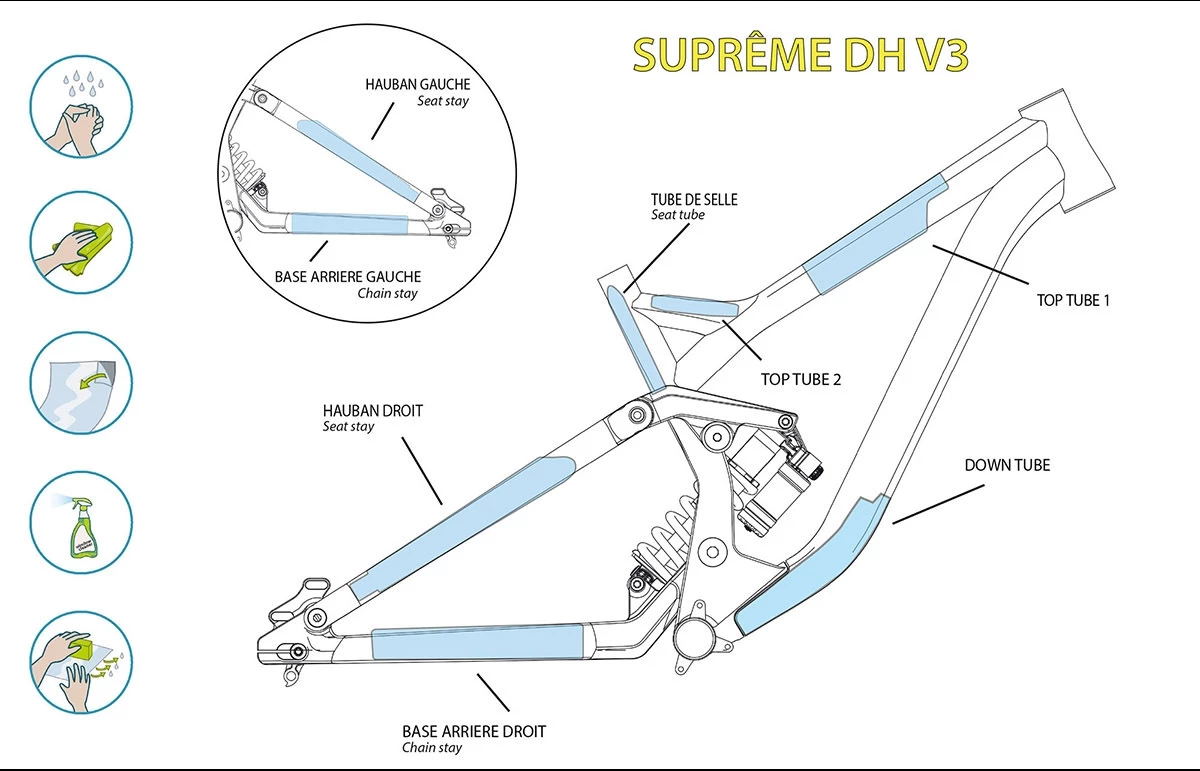 SUPRÊME DH V3

HAUBAN GAUCHE
Seat stay

BASE ARRIERE GAUCHE
Chain stay

TUBE DE SELLE
Seat tube

TOP TUBE 1

TOP TUBE 2

HAUBAN DROIT
Seat stay

DOWN TUBE

BASE ARRIERE DROIT
Chain stay